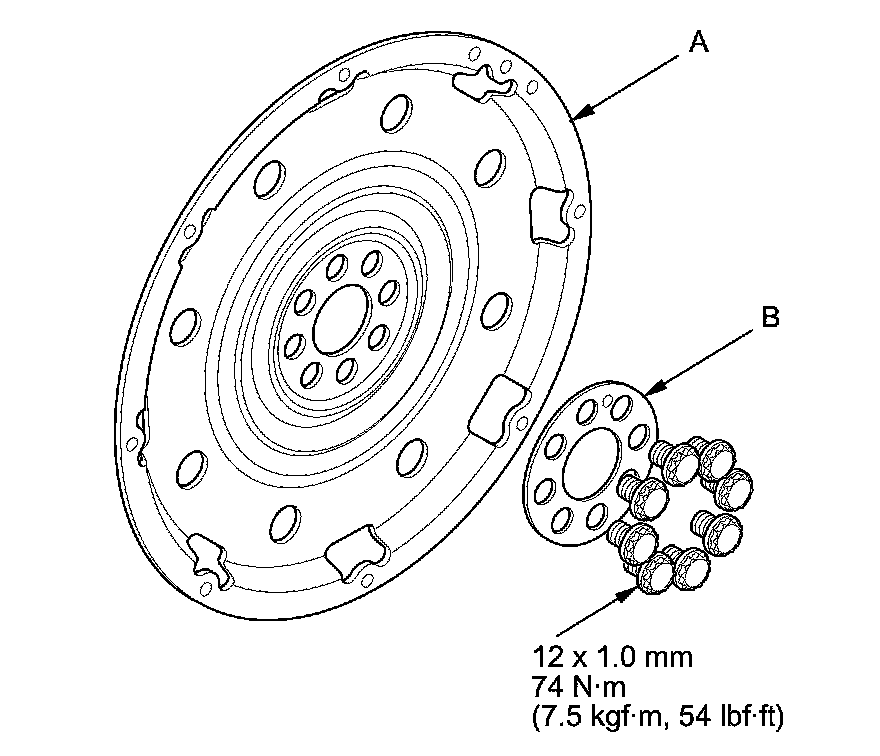 A

B

12 x 1.0 mm
74 N·m
(7.5 kgf·m, 54 lbf·ft)