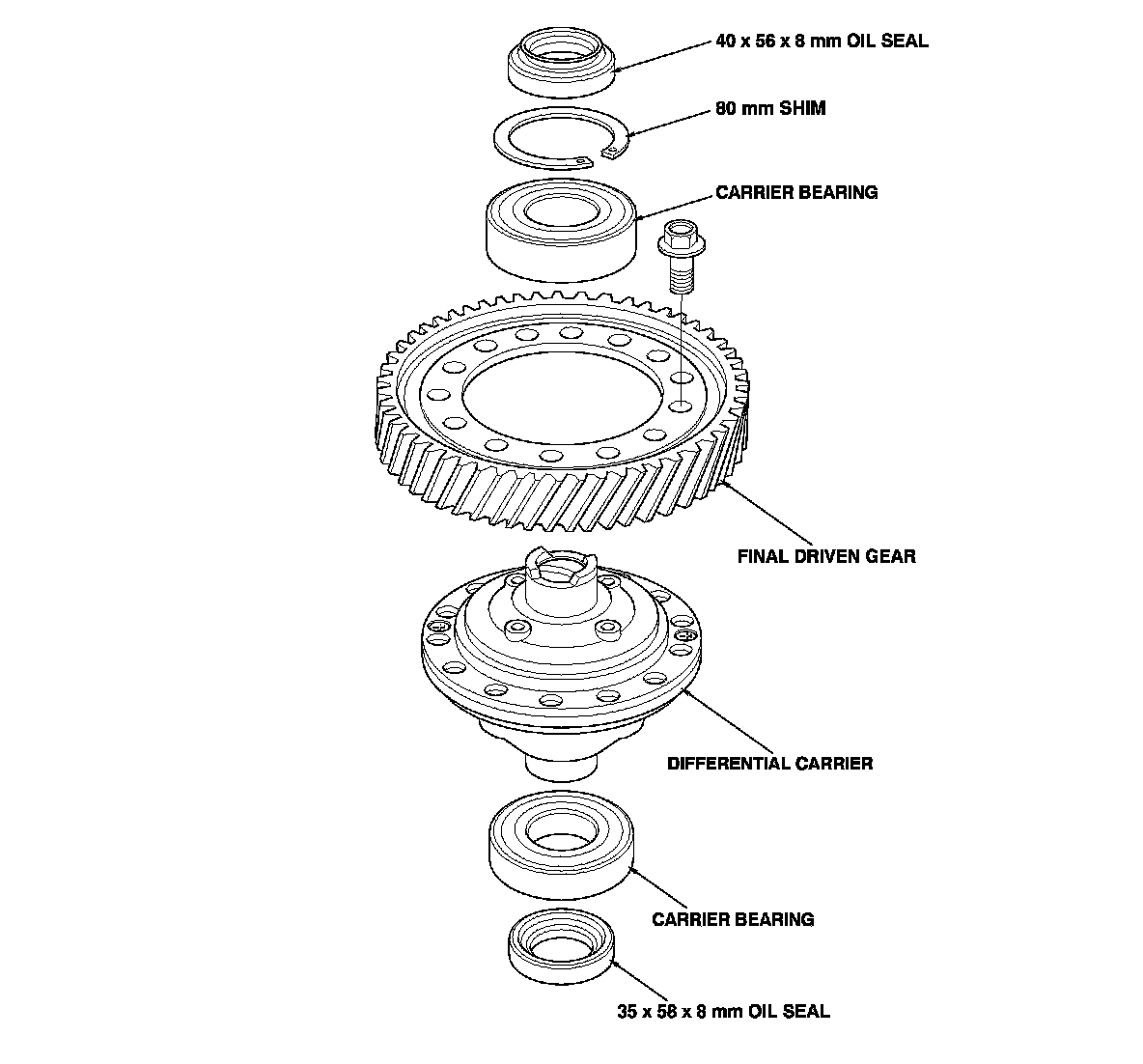 40 x 56 x 8 mm OIL SEAL

80 mm SHIM

CARRIER BEARING

FINAL DRIVEN GEAR

DIFFERENTIAL CARRIER

CARRIER BEARING

35 x 58 x 8 mm OIL SEAL