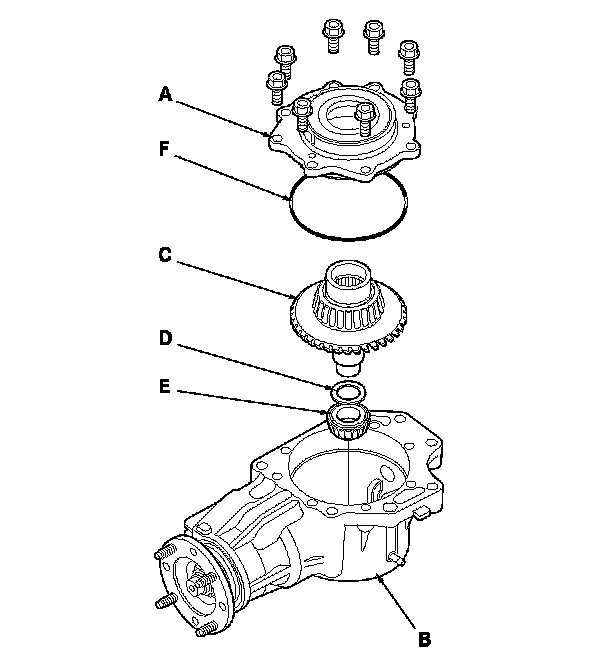 A
F
C
D
E
B