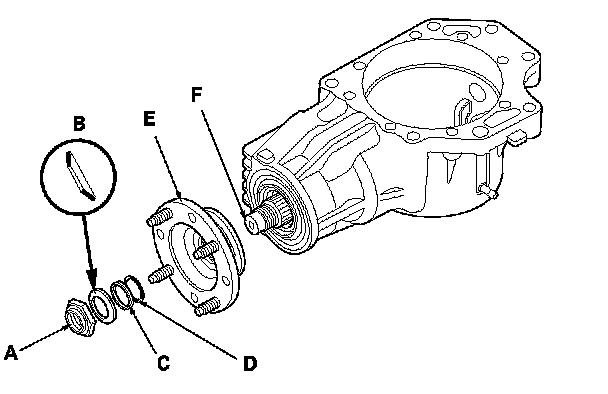 B
E
F
A
C
D