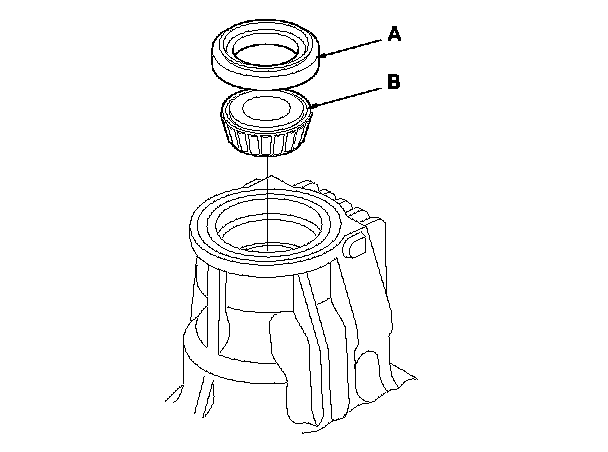 A
B