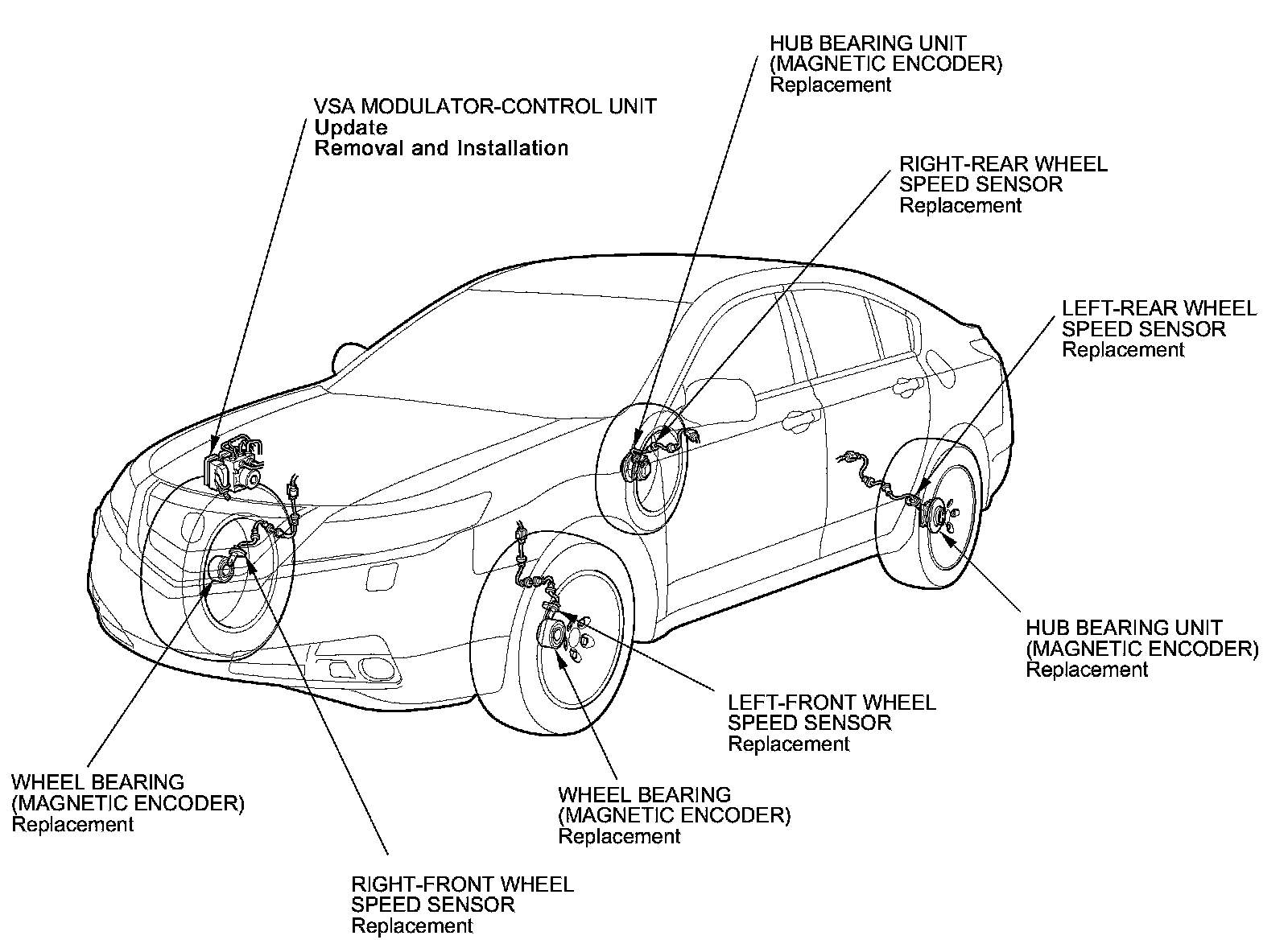 HUB BEARING UNIT
(MAGNETIC ENCODER)
Replacement

VSA MODULATOR-CONTROL UNIT
Update
Removal and Installation

RIGHT-REAR WHEEL
SPEED SENSOR
Replacement

LEFT-REAR WHEEL
SPEED SENSOR
Replacement

HUB BEARING UNIT
(MAGNETIC ENCODER)
Replacement

LEFT-FRONT WHEEL
SPEED SENSOR
Replacement

WHEEL BEARING
(MAGNETIC ENCODER)
Replacement

WHEEL BEARING
(MAGNETIC ENCODER)
Replacement

RIGHT-FRONT WHEEL
SPEED SENSOR
Replacement