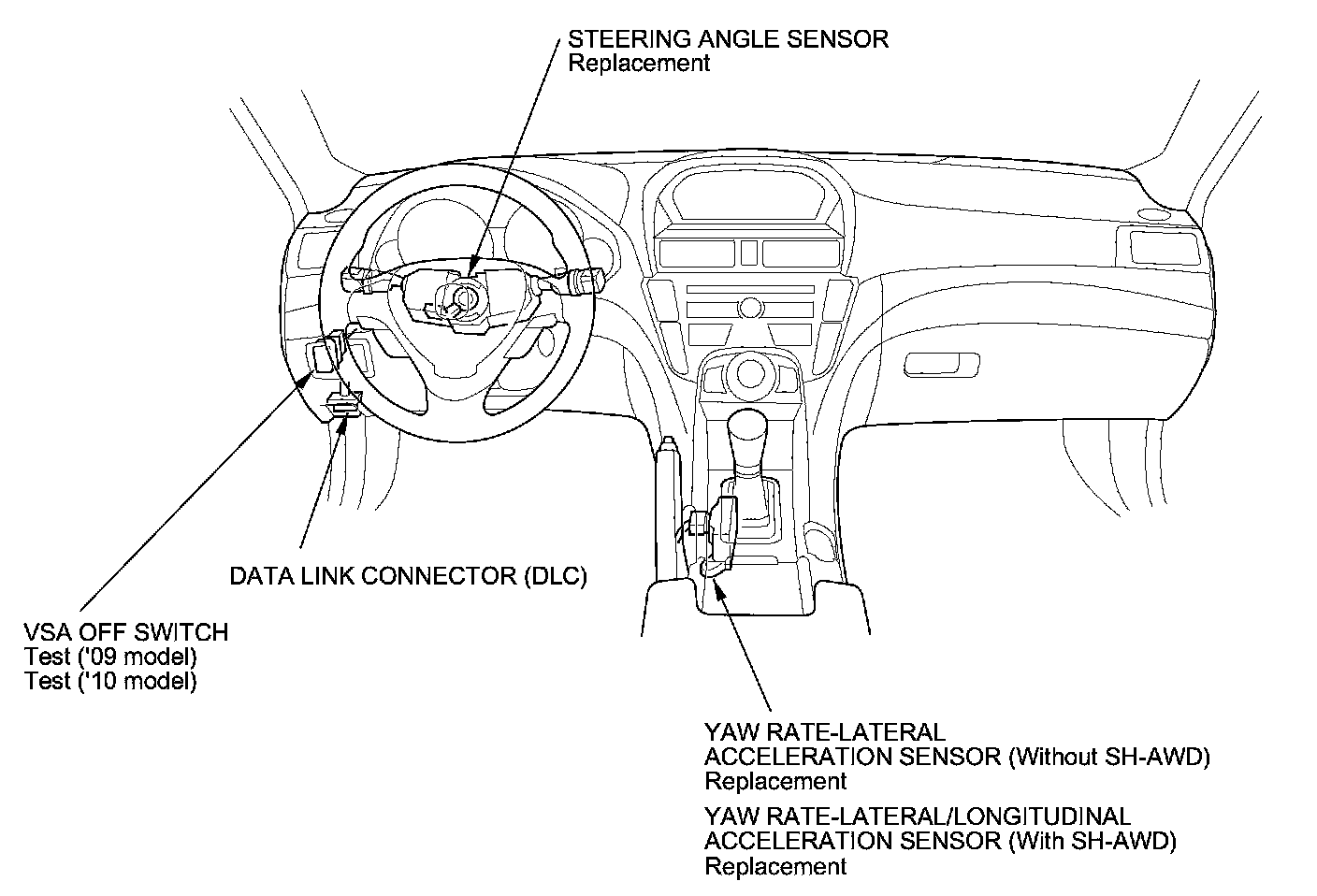 STEERING ANGLE SENSOR
Replacement

DATA LINK CONNECTOR (DLC)

VSA OFF SWITCH
Test ('09 model)
Test ('10 model)

YAW RATE-LATERAL
ACCELERATION SENSOR (Without SH-AWD)
Replacement

YAW RATE-LATERAL/LONGITUDINAL
ACCELERATION SENSOR (With SH-AWD)
Replacement