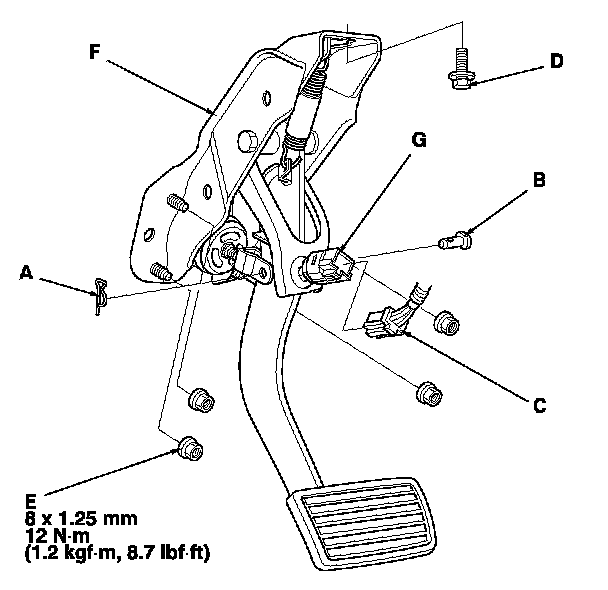 F

D

G

B

A

C

E
8 x 1.25 mm
12 N·m
(1.2 kgf·m, 8.7 lbf·ft)