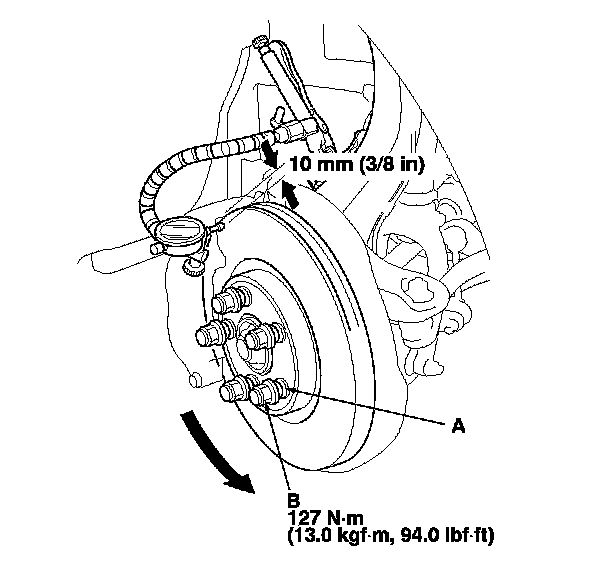 10 mm (3/8 in)

A

B
127 N·m
(13.0 kgf·m, 94.0 lbf·ft)