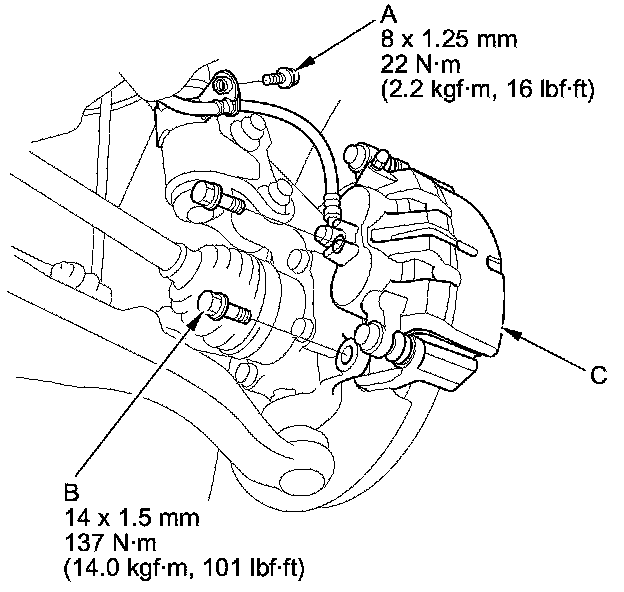 A
8 x 1.25 mm
22 N·m
(2.2 kgf·m, 16 lbf·ft)

C

B
14 x 1.5 mm
137 N·m
(14.0 kgf·m, 101 lbf·ft)