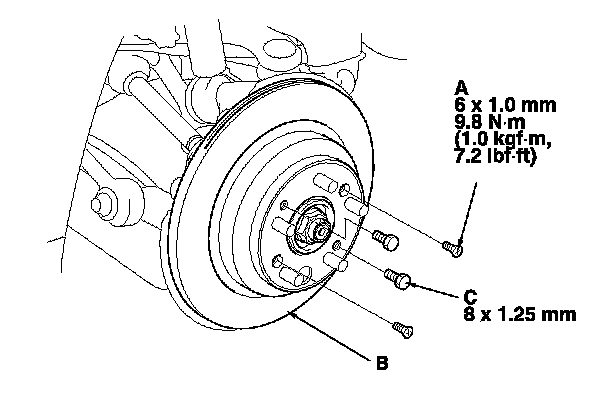 A
6 x 1.0 mm
9.8 N·m
(1.0 kgf·m,
7.2 lbf·ft)

C
8 x 1.25 mm

B