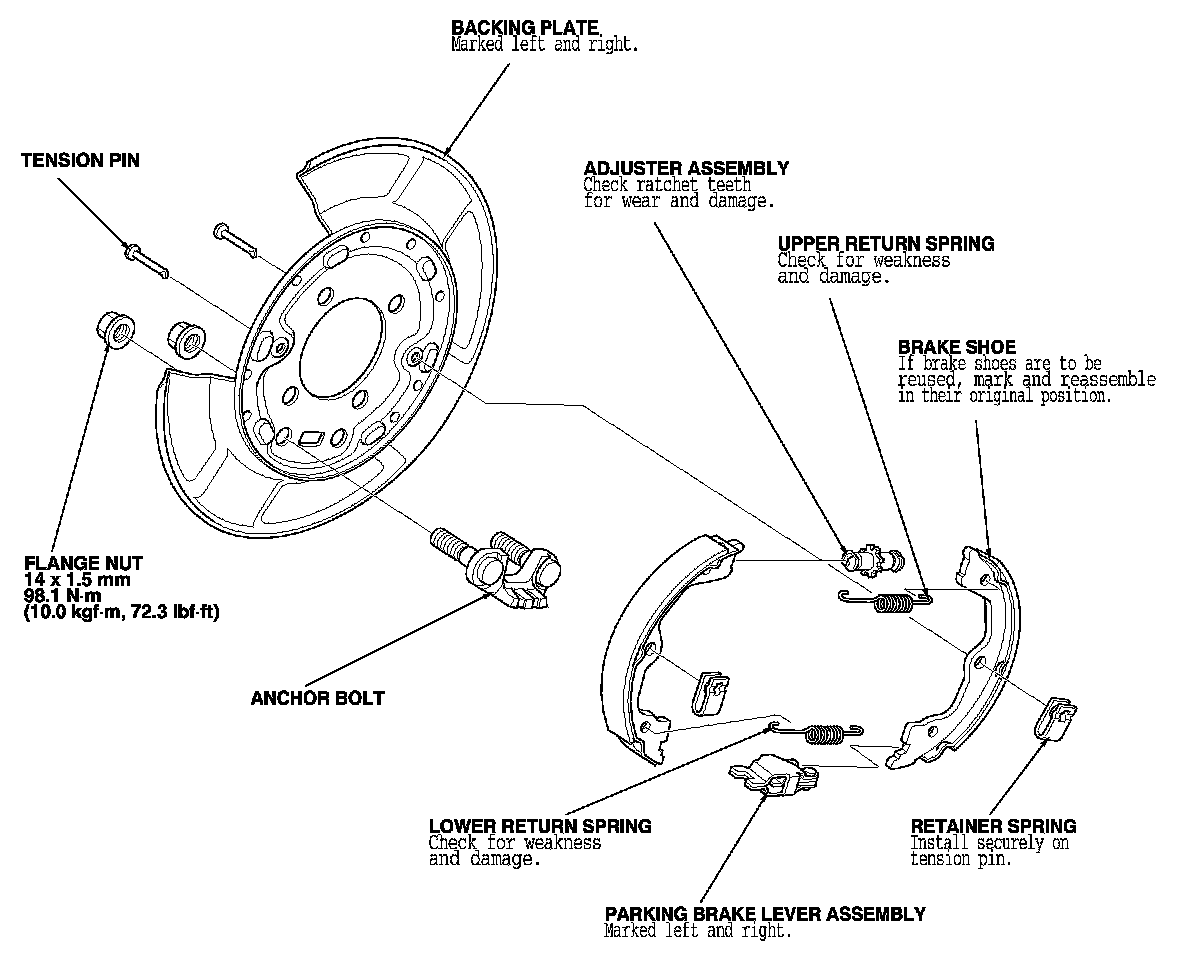 BACKING PLATE
Marked left and right.

TENSION PIN

ADJUSTER ASSEMBLY
Check ratchet teeth for wear and damage.

UPPER RETURN SPRING
Check for weakness and damage.

BRAKE SHOE
If brake shoes are to be reused, mark and reassemble in their original position.

FLANGE NUT
14 x 1.5 mm
98.1 N·m
(10.0 kgf·m, 72.3 lbf·ft)

ANCHOR BOLT

LOWER RETURN SPRING
Check for weakness and damage.

RETAINER SPRING
Install securely on tension pin.

PARKING BRAKE LEVER ASSEMBLY
Marked left and right.