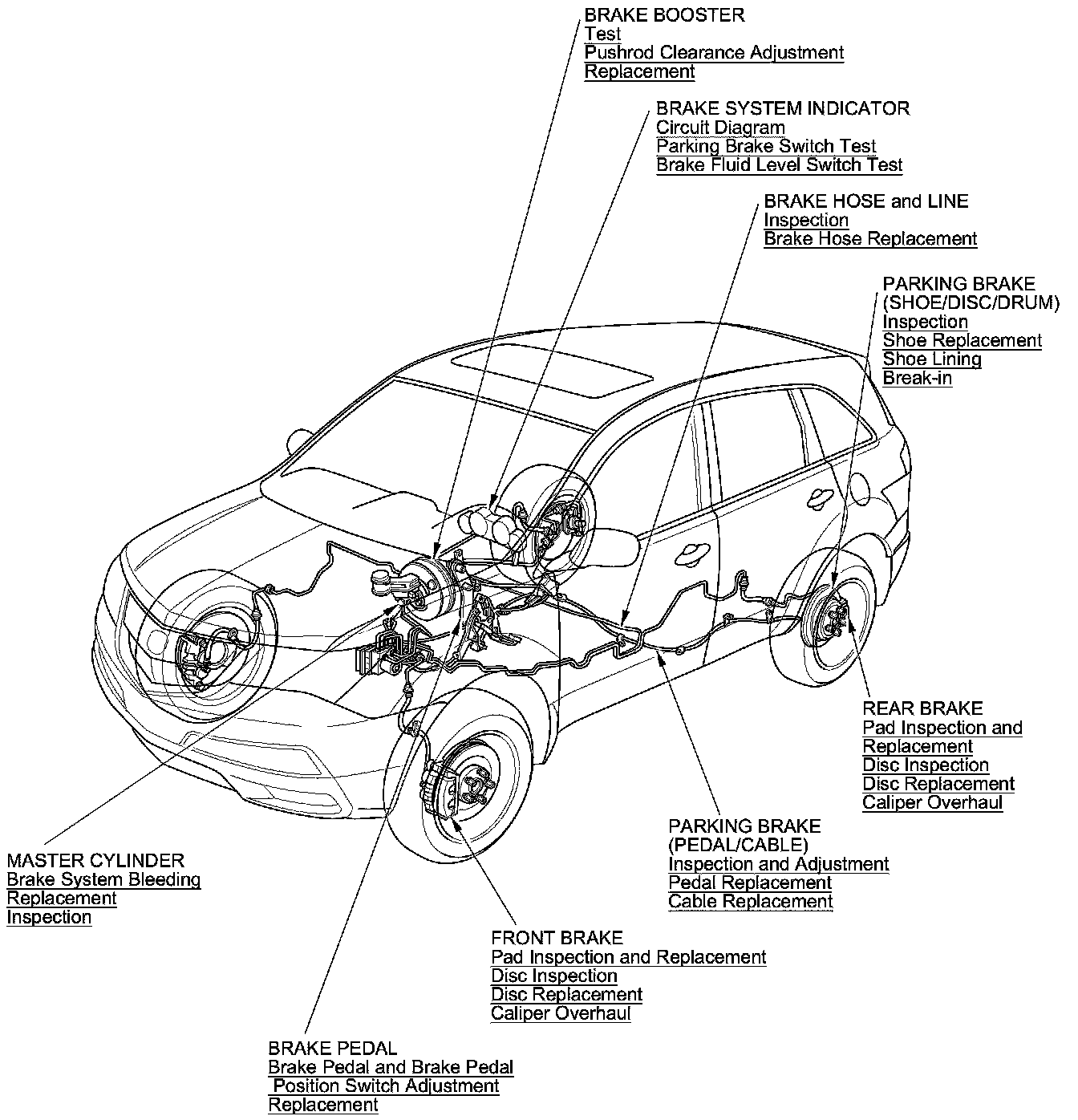 BRAKE BOOSTER
Test
Pushrod Clearance Adjustment
Replacement

BRAKE SYSTEM INDICATOR
Circuit Diagram
Parking Brake Switch Test
Brake Fluid Level Switch Test

BRAKE HOSE and LINE
Inspection
Brake Hose Replacement

PARKING BRAKE
(SHOE/DISC/DRUM)
Inspection
Shoe Replacement
Shoe Lining
Break-in

REAR BRAKE
Pad Inspection and
Replacement
Disc Inspection
Disc Replacement
Caliper Overhaul

PARKING BRAKE
(PEDAL/CABLE)
Inspection and Adjustment
Pedal Replacement
Cable Replacement

MASTER CYLINDER
Brake System Bleeding
Replacement
Inspection

FRONT BRAKE
Pad Inspection and Replacement
Disc Inspection
Disc Replacement
Caliper Overhaul

BRAKE PEDAL
Brake Pedal and Brake Pedal
Position Switch Adjustment
Replacement