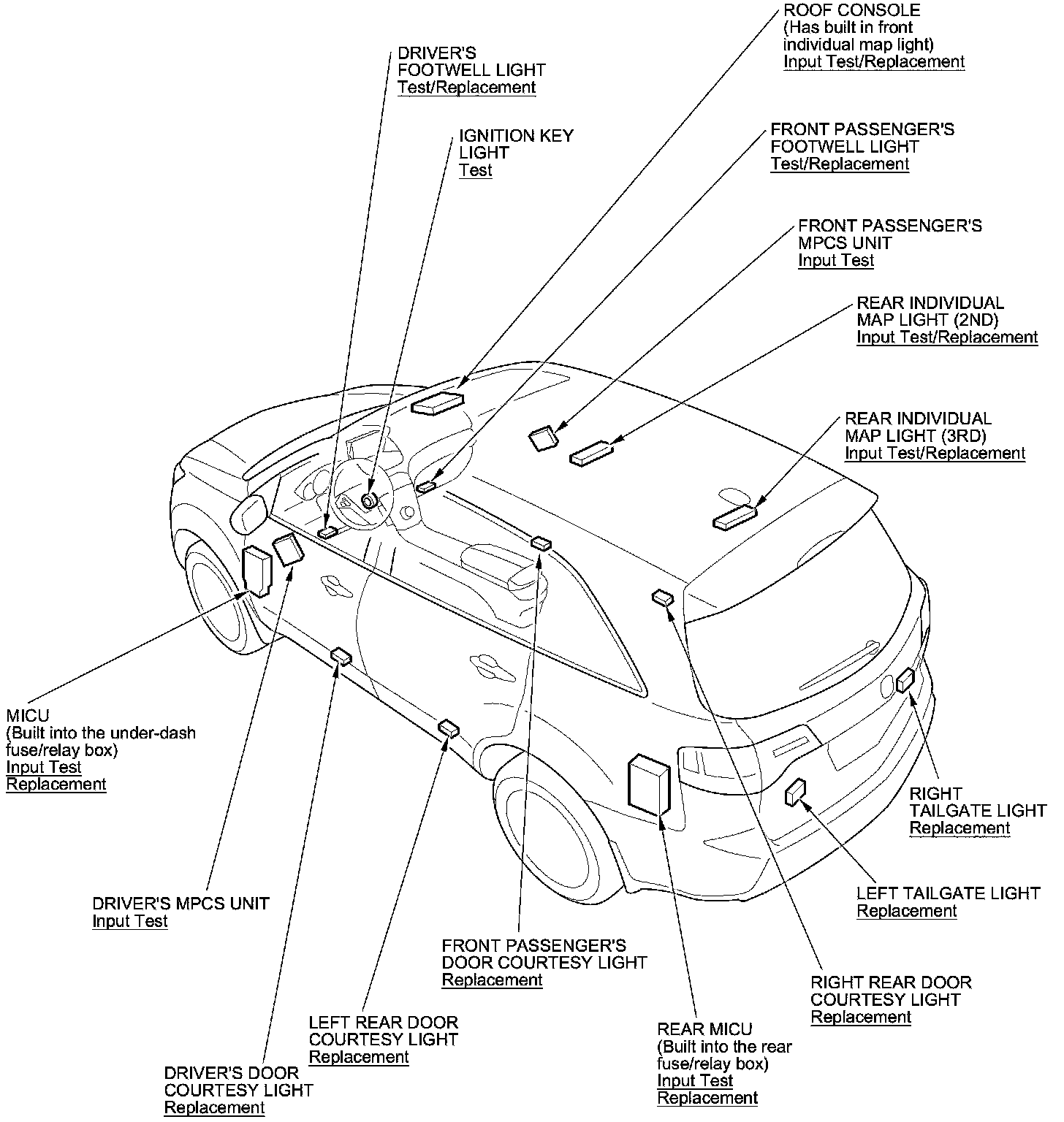 ROOF CONSOLE
(Has built in front individual map light)
Input Test/Replacement

DRIVER'S FOOTWELL LIGHT
Test/Replacement

IGNITION KEY LIGHT
Test

FRONT PASSENGER'S FOOTWELL LIGHT
Test/Replacement

FRONT PASSENGER'S MPCS UNIT
Input Test

REAR INDIVIDUAL MAP LIGHT (2ND)
Input Test/Replacement

REAR INDIVIDUAL MAP LIGHT (3RD)
Input Test/Replacement

MICU
(Built into the under-dash fuse/relay box)
Input Test
Replacement

RIGHT TAILGATE LIGHT
Replacement

LEFT TAILGATE LIGHT
Replacement

DRIVER'S MPCS UNIT
Input Test

FRONT PASSENGER'S DOOR COURTESY LIGHT
Replacement

RIGHT REAR DOOR COURTESY LIGHT
Replacement

LEFT REAR DOOR COURTESY LIGHT
Replacement

REAR MICU
(Built into the rear fuse/relay box)
Input Test
Replacement

DRIVER'S DOOR COURTESY LIGHT
Replacement