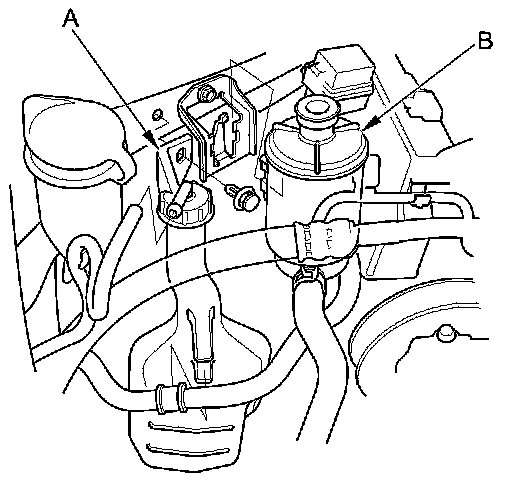 A
B