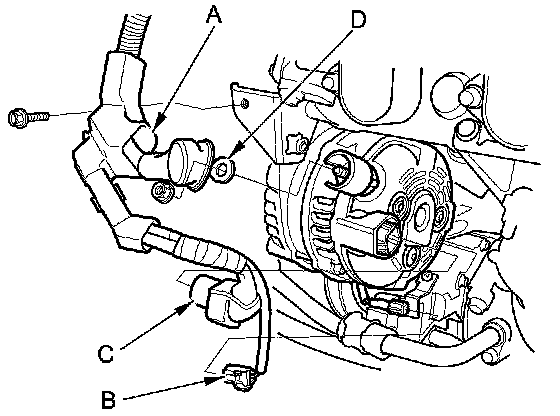 A
D
C
B