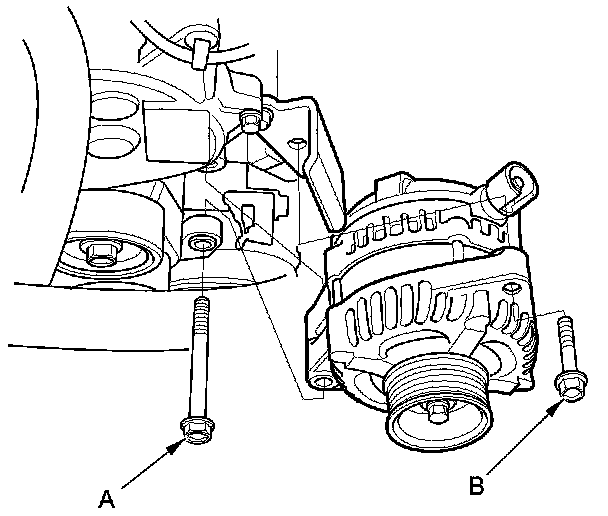 A

B