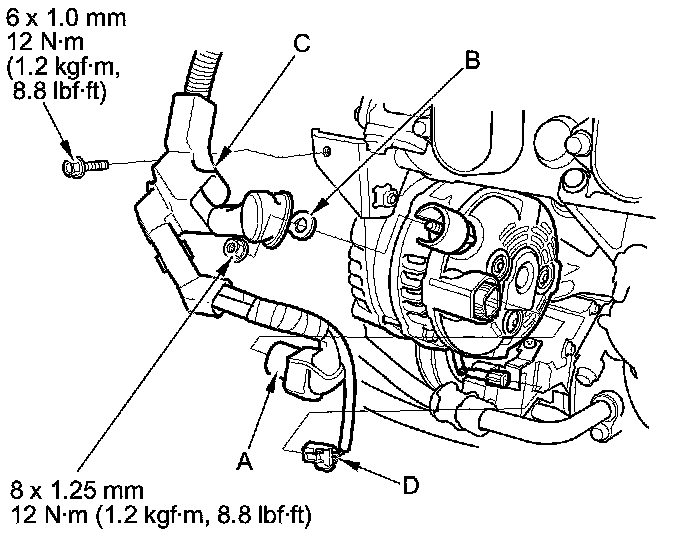 6 x 1.0 mm
12 N·m
(1.2 kgf·m,
8.8 lbf·ft)

C

B

A

D

8 x 1.25 mm
12 N·m (1.2 kgf·m, 8.8 lbf·ft)