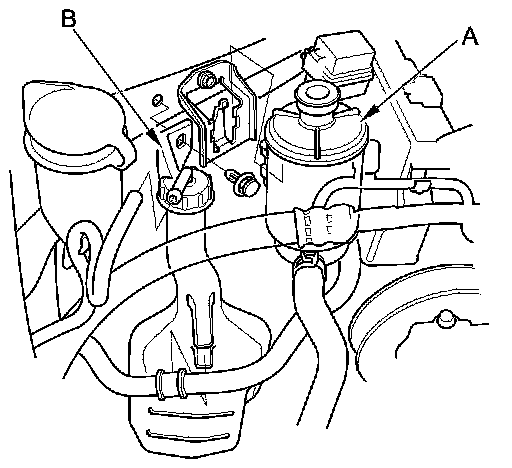 B

A