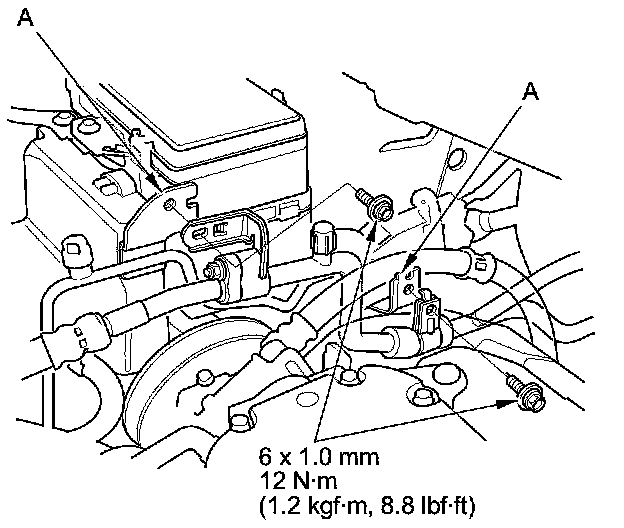 A

A

6 x 1.0 mm
12 N·m
(1.2 kgf·m, 8.8 lbf·ft)