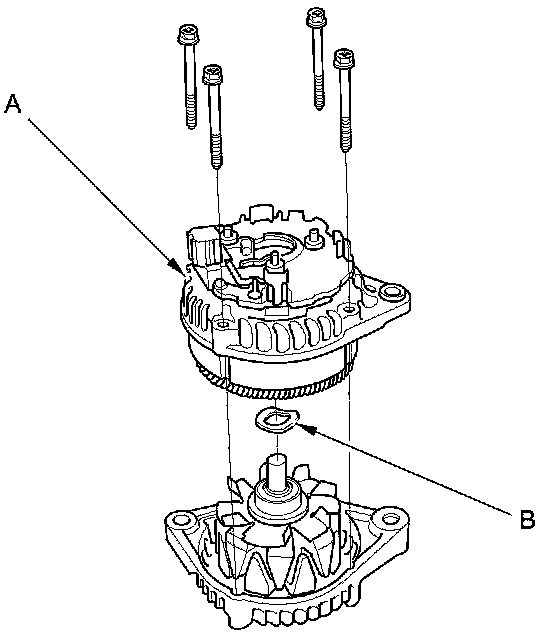 A

B