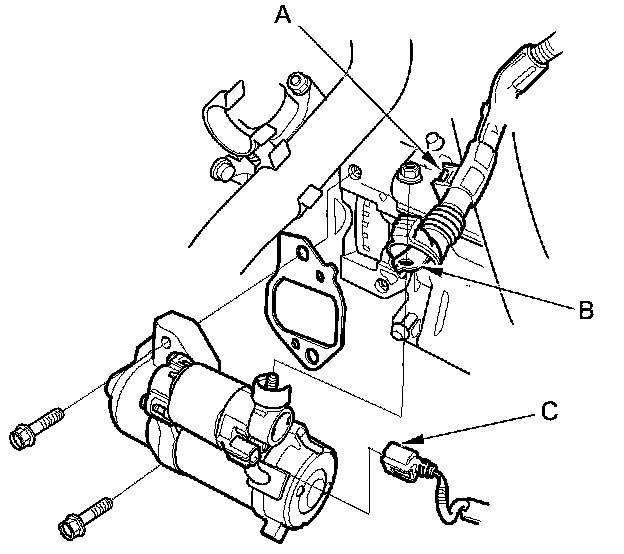 A

B

C