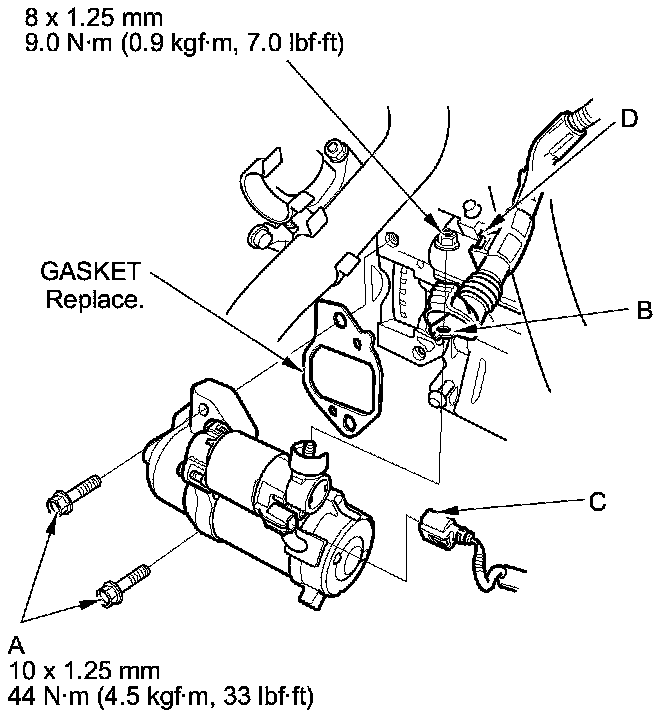 8 x 1.25 mm
9.0 N·m (0.9 kgf·m, 7.0 lbf·ft)

D

GASKET
Replace.

B

C

A
10 x 1.25 mm
44 N·m (4.5 kgf·m, 33 lbf·ft)