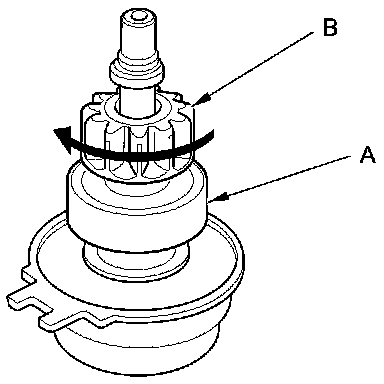 B

A