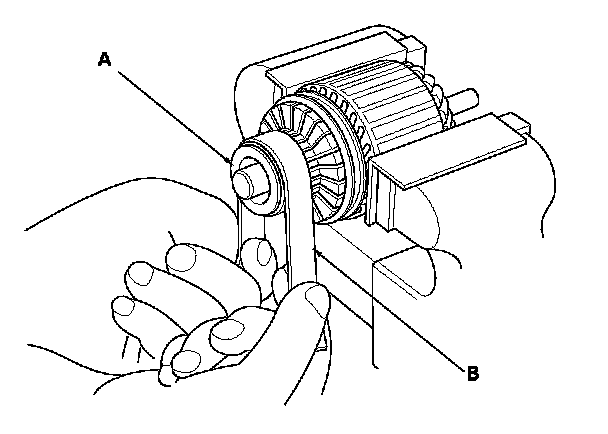 A

B