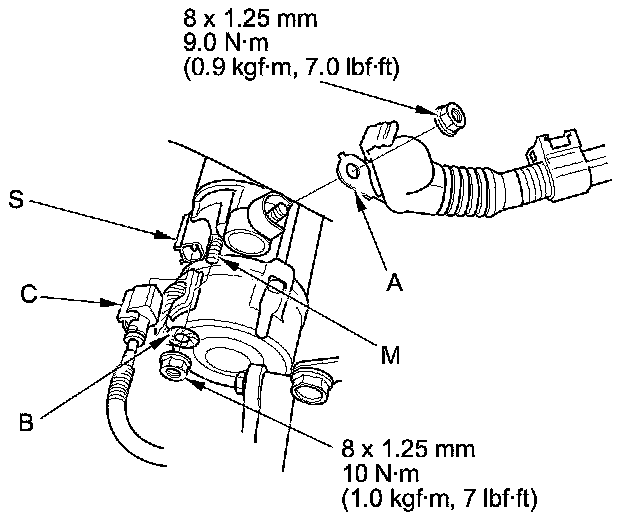 8 x 1.25 mm
9.0 N·m
(0.9 kgf·m, 7.0 lbf·ft)

S

A

C

M

B

8 x 1.25 mm
10 N·m
(1.0 kgf·m, 7 lbf·ft)