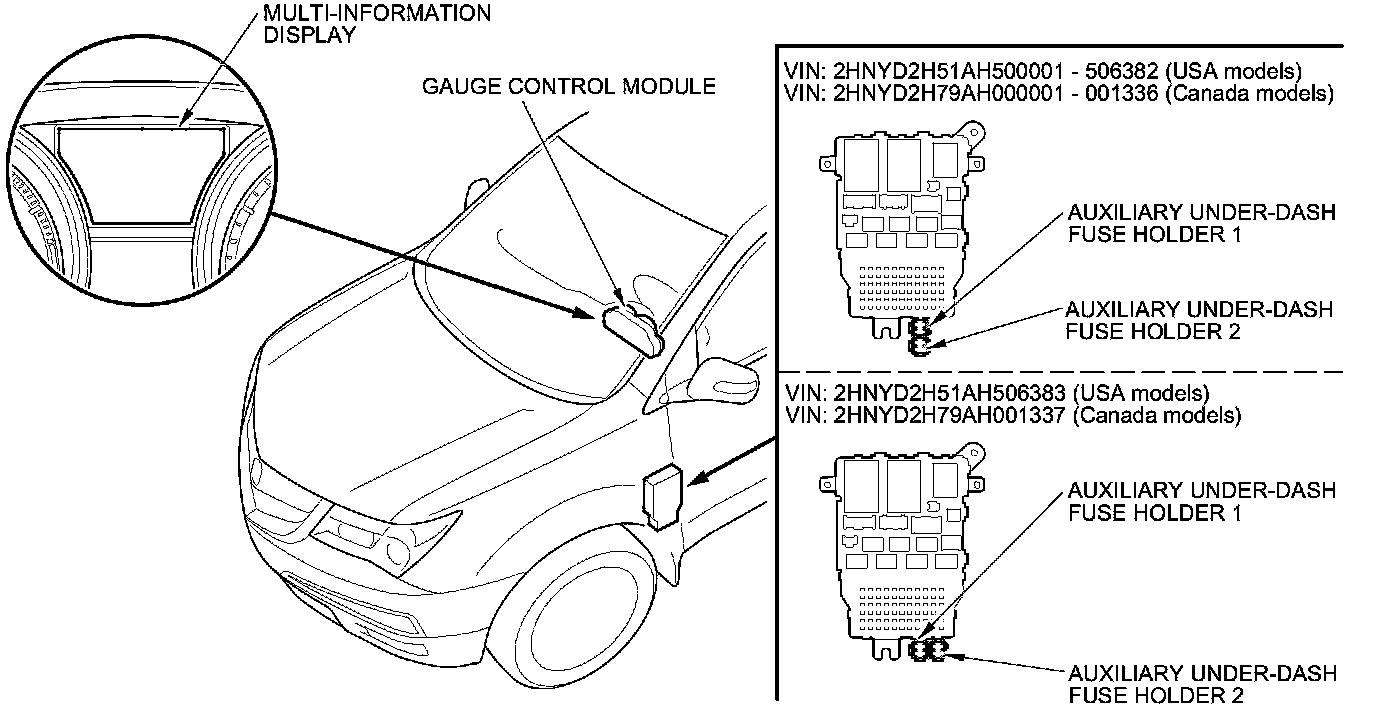 MULTI-INFORMATION DISPLAY

GAUGE CONTROL MODULE

VIN: 2HNYD2H51AH500001 - 506382 (USA models)
VIN: 2HNYD2H79AH000001 - 001336 (Canada models)

AUXILIARY UNDER-DASH FUSE HOLDER 1

AUXILIARY UNDER-DASH FUSE HOLDER 2

VIN: 2HNYD2H51AH506383 (USA models)
VIN: 2HNYD2H79AH001337 (Canada models)

AUXILIARY UNDER-DASH FUSE HOLDER 1

AUXILIARY UNDER-DASH FUSE HOLDER 2