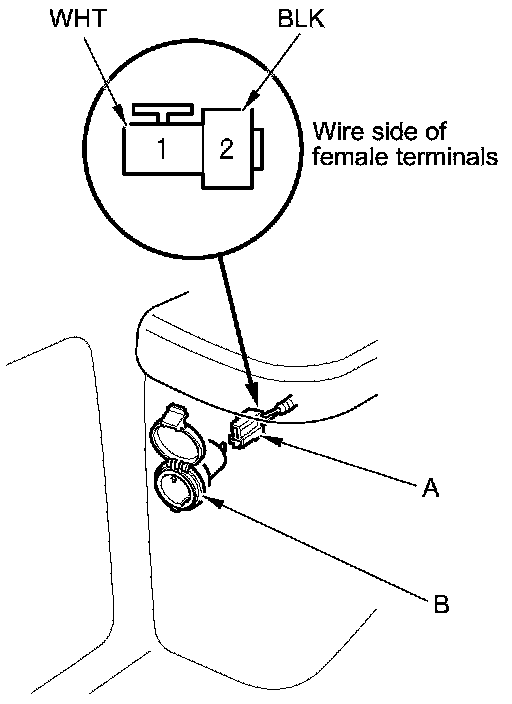 WHT
BLK
1
2
Wire side of female terminals
A
B