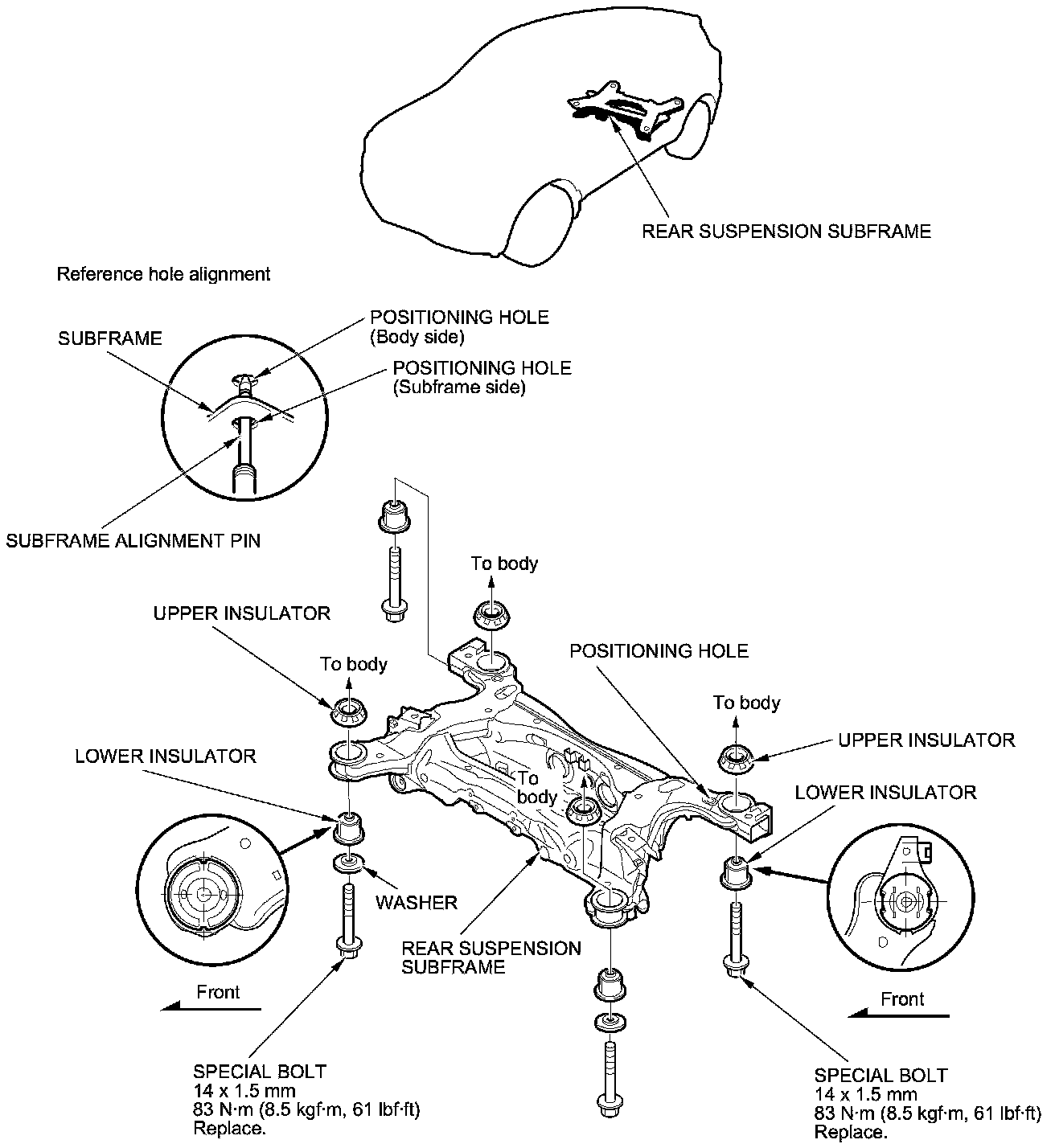 REAR SUSPENSION SUBFRAME

Reference hole alignment

SUBFRAME

POSITIONING HOLE
(Body side)

POSITIONING HOLE
(Subframe side)

SUBFRAME ALIGNMENT PIN

To body

UPPER INSULATOR

To body

POSITIONING HOLE

To body

UPPER INSULATOR

LOWER INSULATOR

To body

LOWER INSULATOR

WASHER

REAR SUSPENSION SUBFRAME

Front

Front

SPECIAL BOLT
14 x 1.5 mm
83 N·m (8.5 kgf·m, 61 lbf·ft)
Replace.

SPECIAL BOLT
14 x 1.5 mm
83 N·m (8.5 kgf·m, 61 lbf·ft)
Replace.