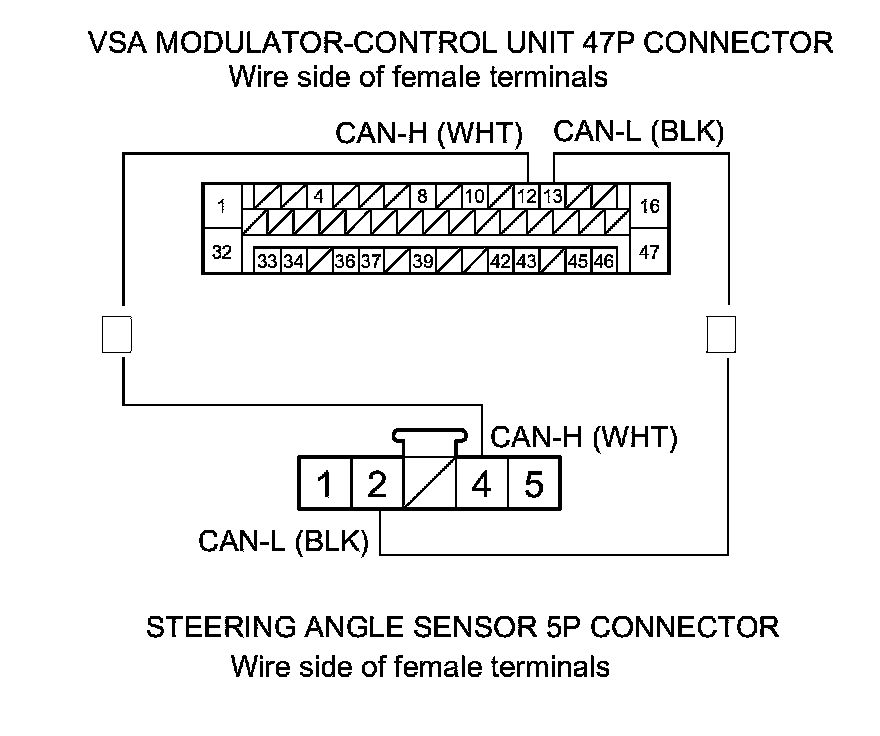 VSA MODULATOR-CONTROL UNIT 47P CONNECTOR
Wire side of female terminals

CAN-H (WHT)
CAN-L (BLK)

1
4
8
10
12
13
16
32
33
34
36
37
39
42
43
45
46
47

CAN-H (WHT)

1
2
4
5

CAN-L (BLK)

STEERING ANGLE SENSOR 5P CONNECTOR
Wire side of female terminals