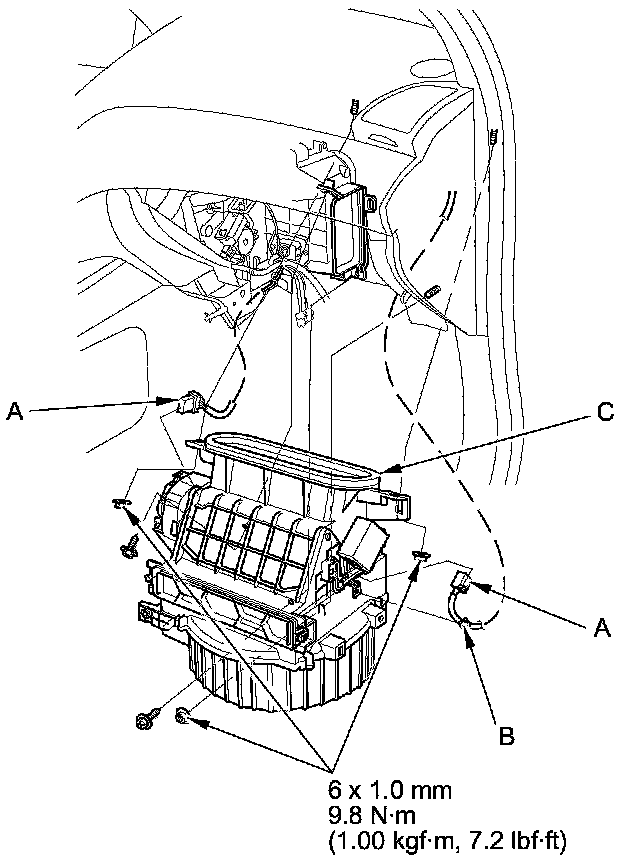 A

C

A

B

6 x 1.0 mm
9.8 N·m
(1.00 kgf·m, 7.2 lbf·ft)