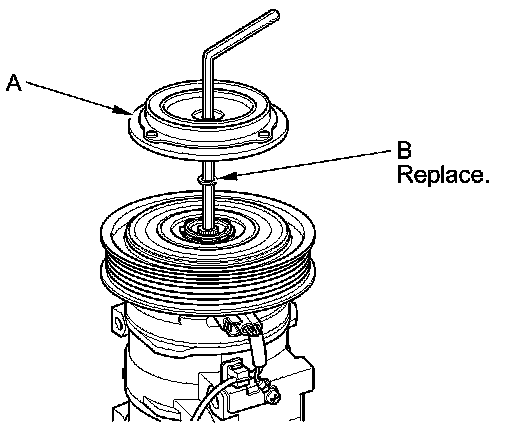 A

B
Replace.