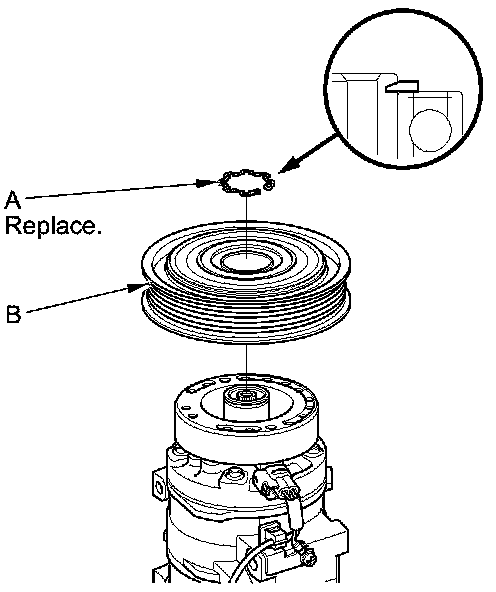 A
Replace.
B