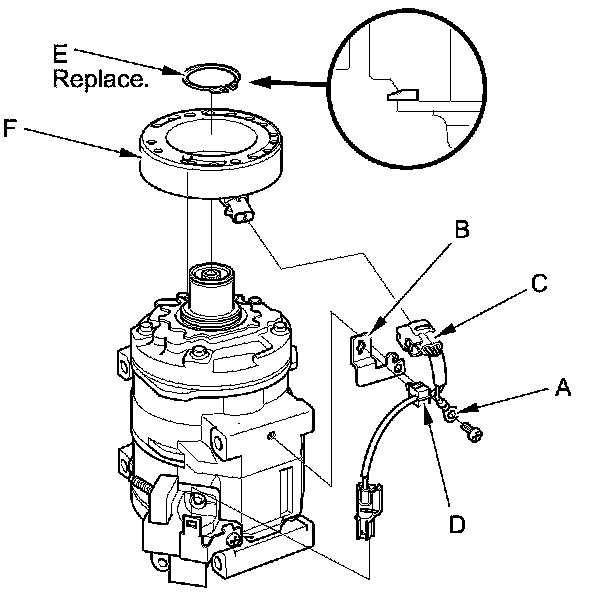 E
Replace.
F
B
C
A
D