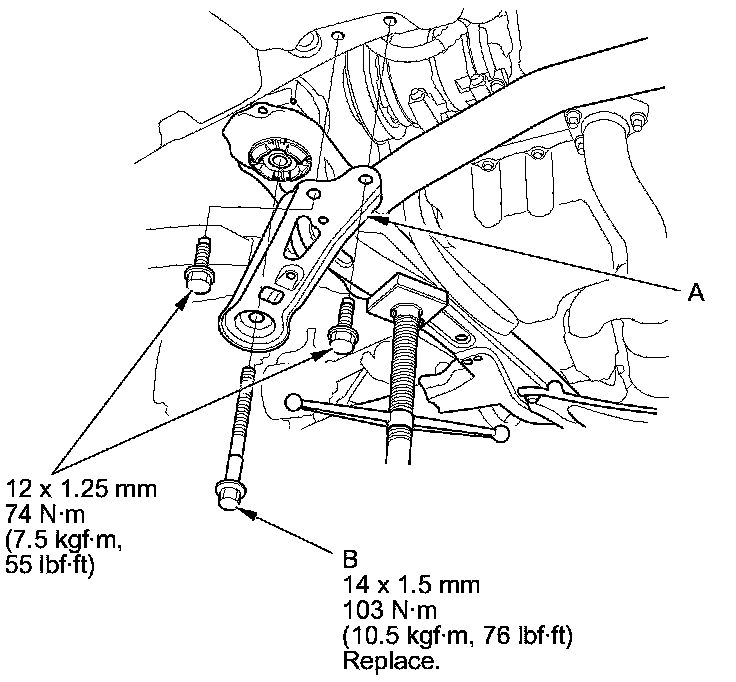 A

12 x 1.25 mm
74 N·m
(7.5 kgf·m,
55 lbf·ft)

B
14 x 1.5 mm
103 N·m
(10.5 kgf·m, 76 lbf·ft)
Replace.