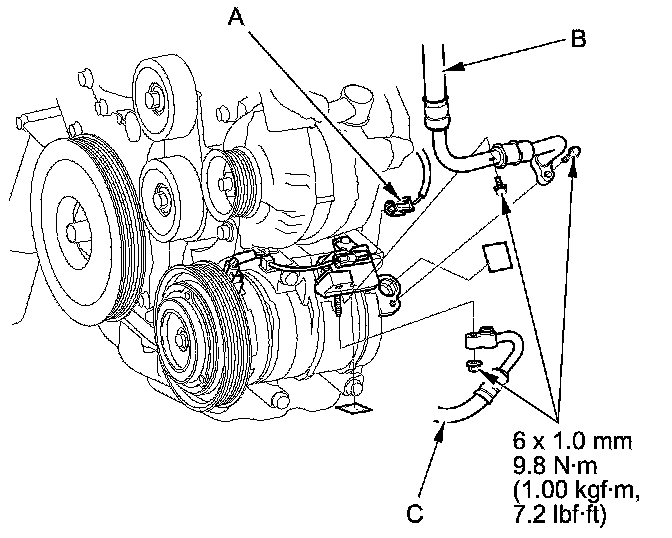 A

B

6 x 1.0 mm
9.8 N·m
(1.00 kgf·m,
7.2 lbf·ft)

C