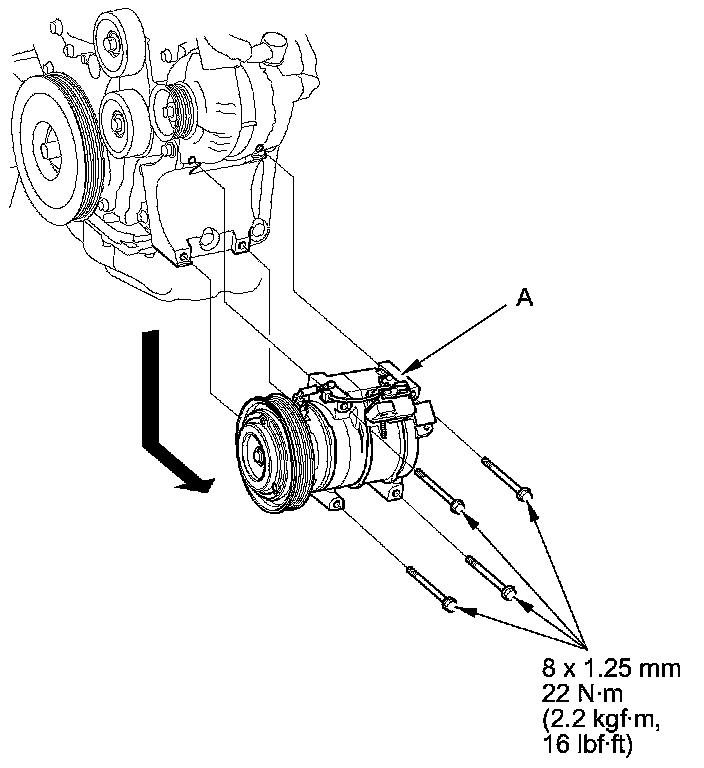 A

8 x 1.25 mm
22 N·m
(2.2 kgf·m,
16 lbf·ft)