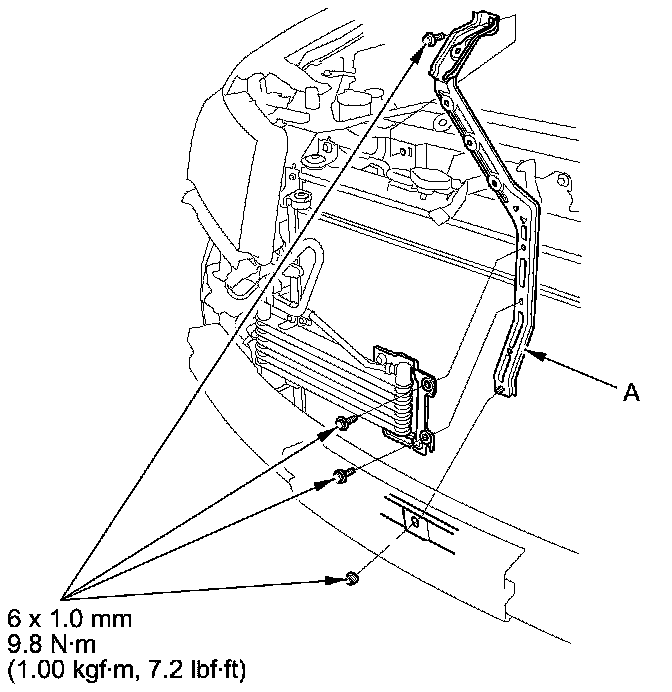 A

6 x 1.0 mm
9.8 N·m
(1.00 kgf·m, 7.2 lbf·ft)