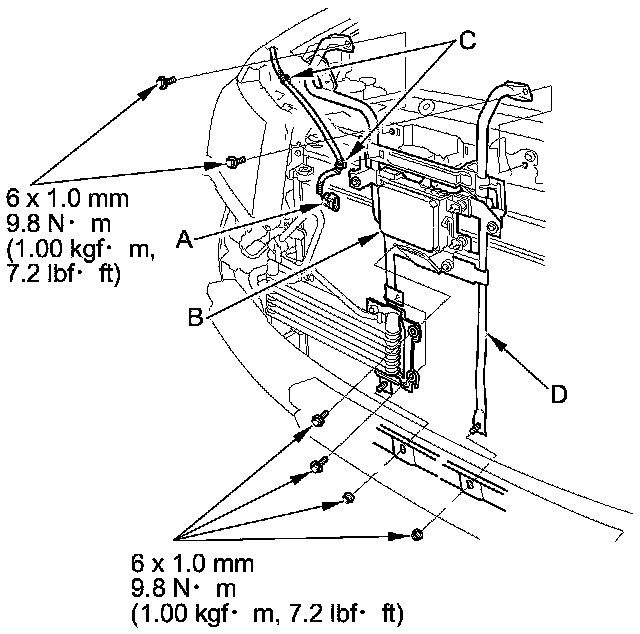 C

6 x 1.0 mm
9.8 N· m
(1.00 kgf· m,
7.2 lbf· ft)

A

B

D

6 x 1.0 mm
9.8 N· m
(1.00 kgf· m, 7.2 lbf· ft)