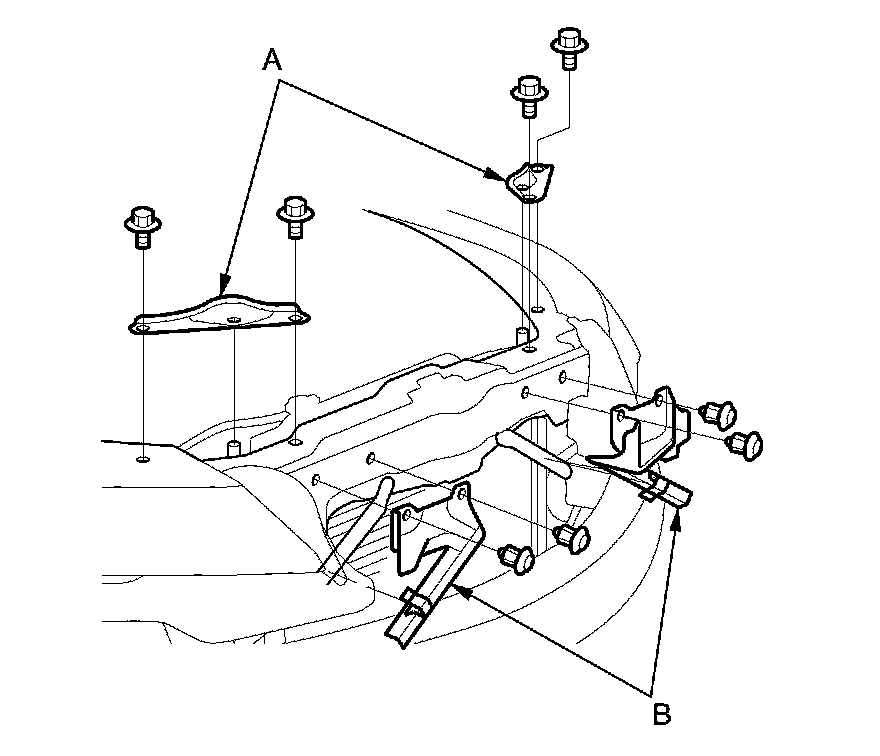 A

B