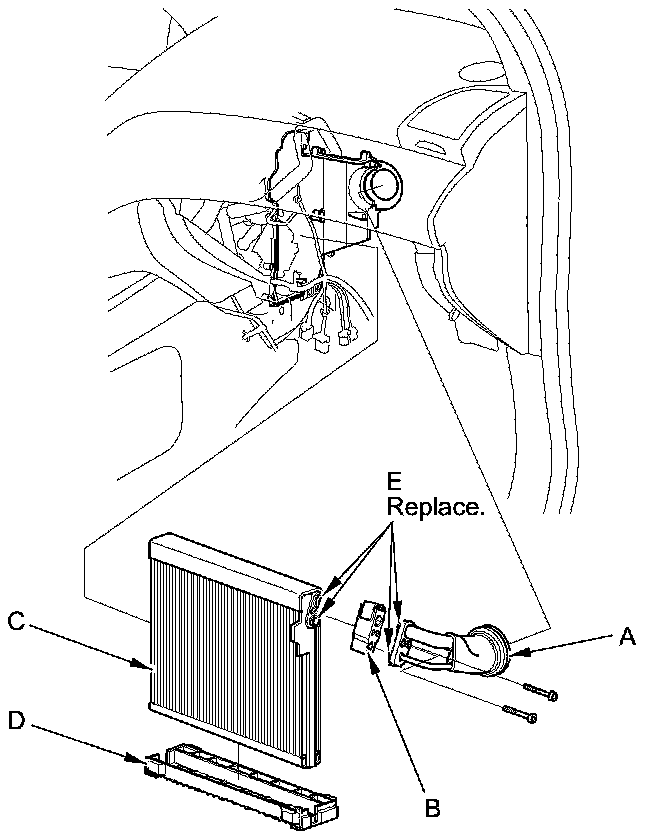 E
Replace.

C

A

D

B