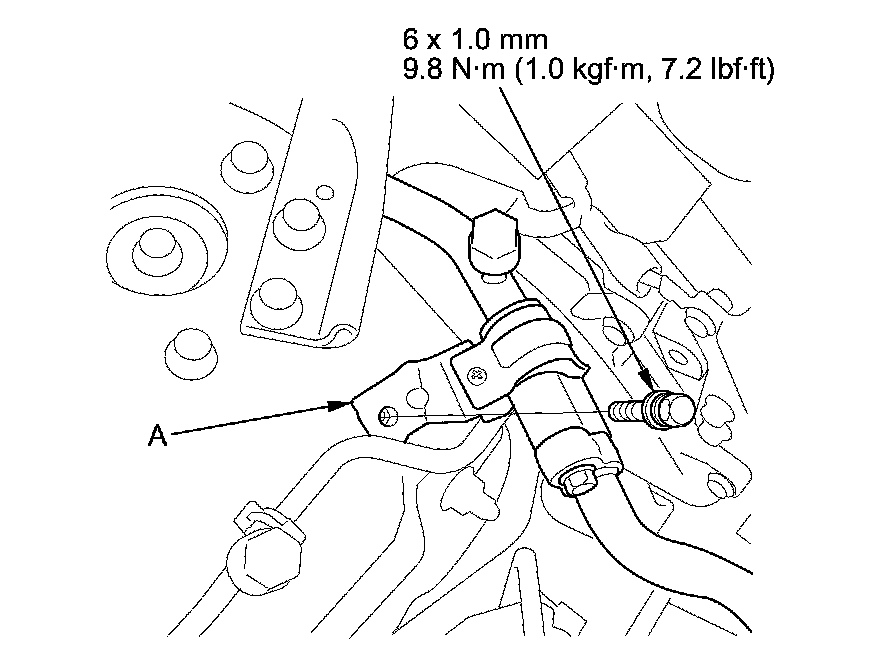 6 x 1.0 mm
9.8 N·m (1.0 kgf·m, 7.2 lbf·ft)

A