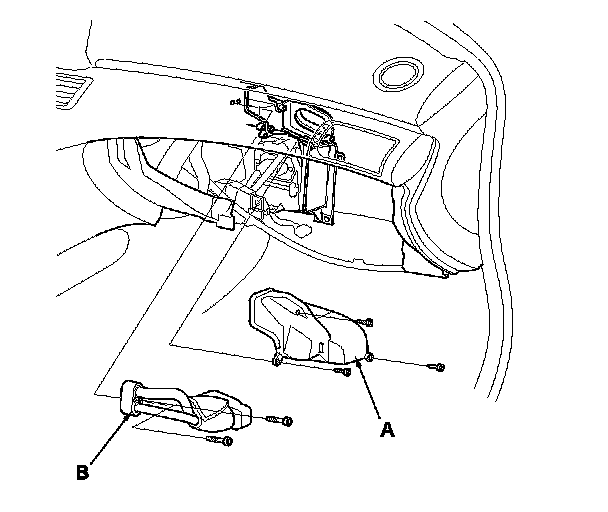 A

B