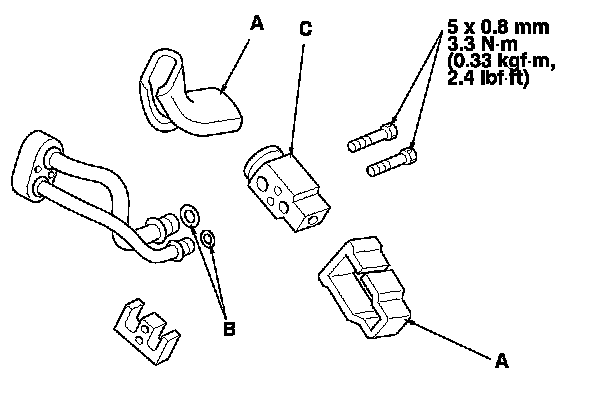 A

C

5 x 0.8 mm
3.3 N·m
(0.33 kgf·m,
2.4 lbf·ft)

B

A