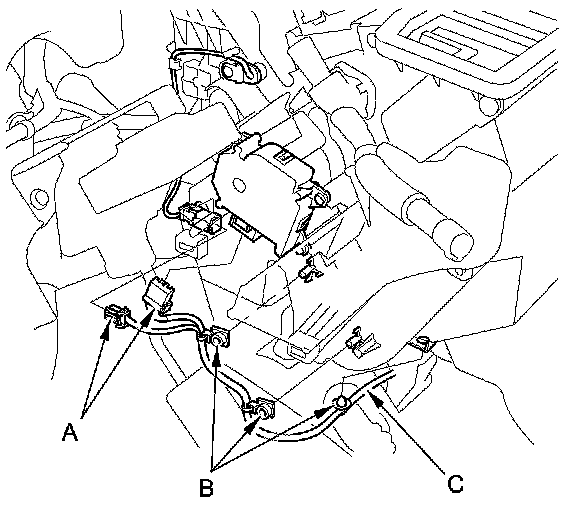 A
B
C