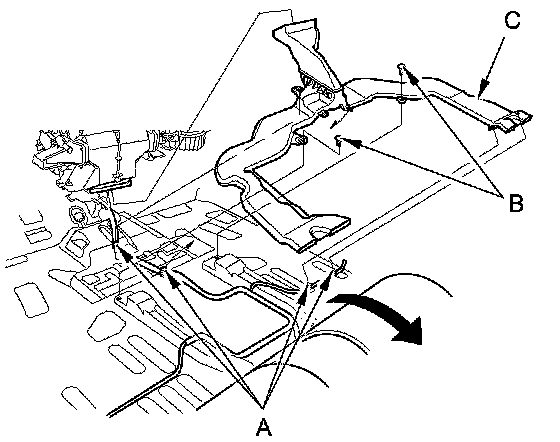 C

B

A