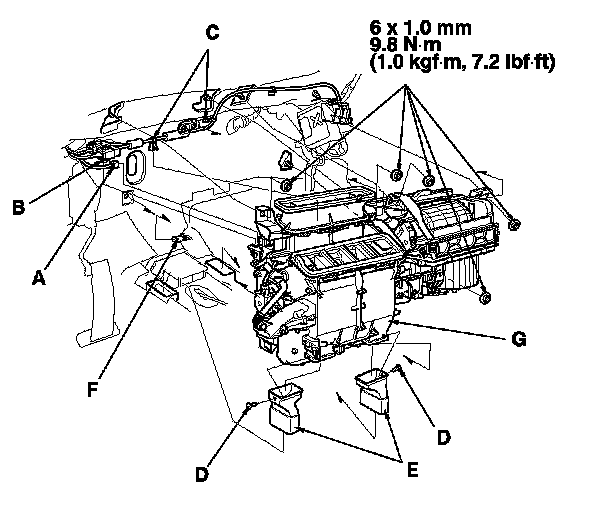 C

6 x 1.0 mm
9.8 N·m
(1.0 kgf·m, 7.2 lbf·ft)

B

A

G

F

D

D

E