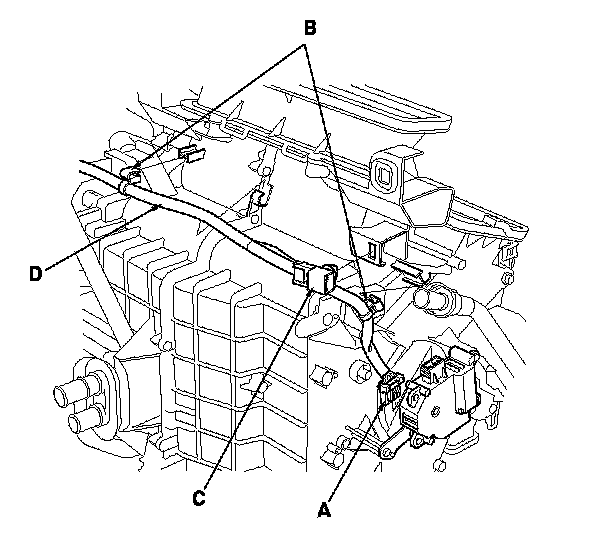 B

D

C

A