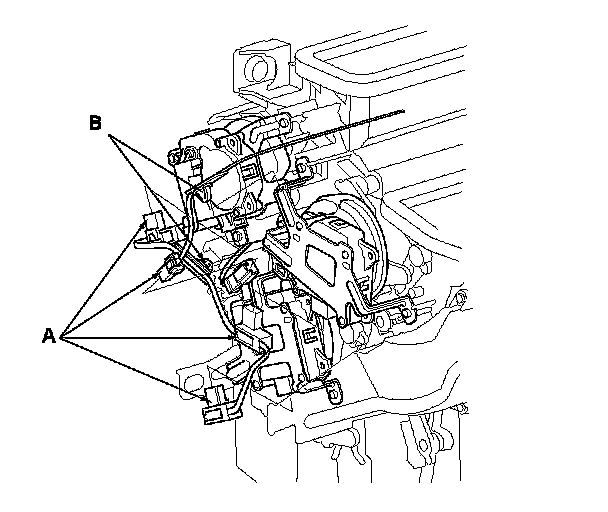 B

A