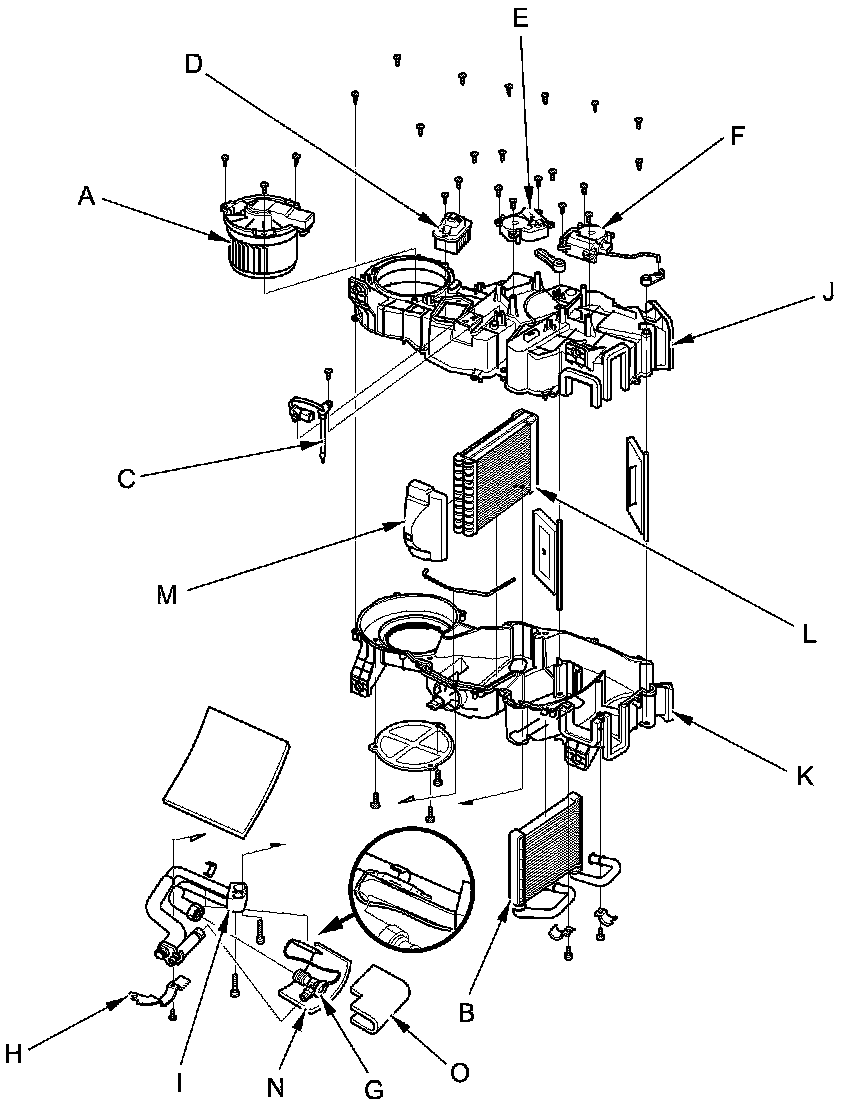 D
E
F
A
J
C
M
L
K
B
H
I
N
G
O